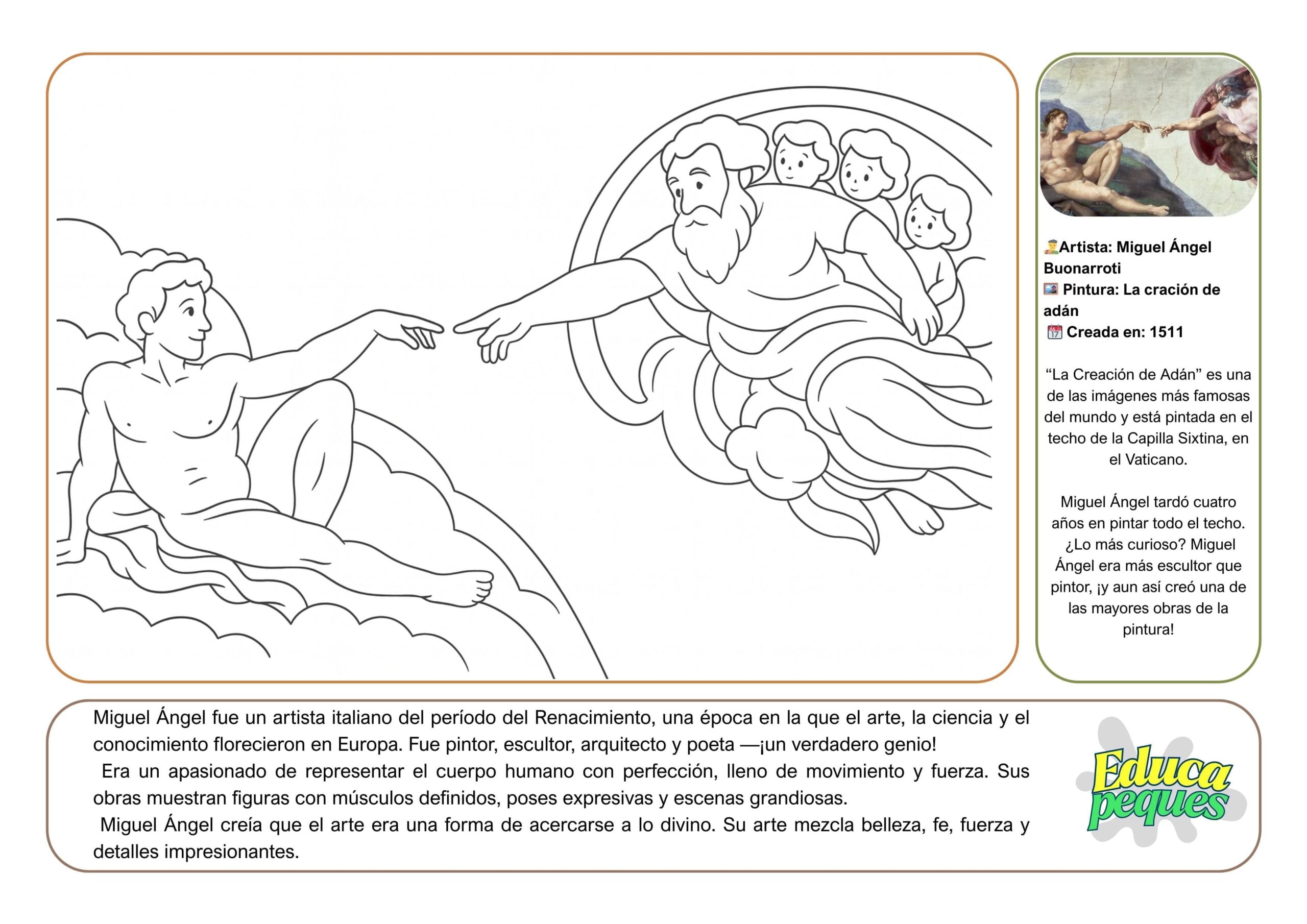 Artista: Miguel Ángel Buonarroti
Pintura: La cración de adán
Creada en: 1511

“La Creación de Adán” es una de las imágenes más famosas del mundo y está pintada en el techo de la Capilla Sixtina, en el Vaticano.

Miguel Ángel tardó cuatro años en pintar todo el techo. ¿Lo más curioso? Miguel Ángel era más escultor que pintor, ¡y aun así creó una de las mayores obras de la pintura!

Miguel Ángel fue un artista italiano del período del Renacimiento, una época en la que el arte, la ciencia y el conocimiento florecieron en Europa. Fue pintor, escultor, arquitecto y poeta —¡un verdadero genio!
Era un apasionado de representar el cuerpo humano con perfección, lleno de movimiento y fuerza. Sus obras muestran figuras con músculos definidos, poses expresivas y escenas grandiosas.
Miguel Ángel creía que el arte era una forma de acercarse a lo divino. Su arte mezcla belleza, fe, fuerza y detalles impresionantes.

Educa peques